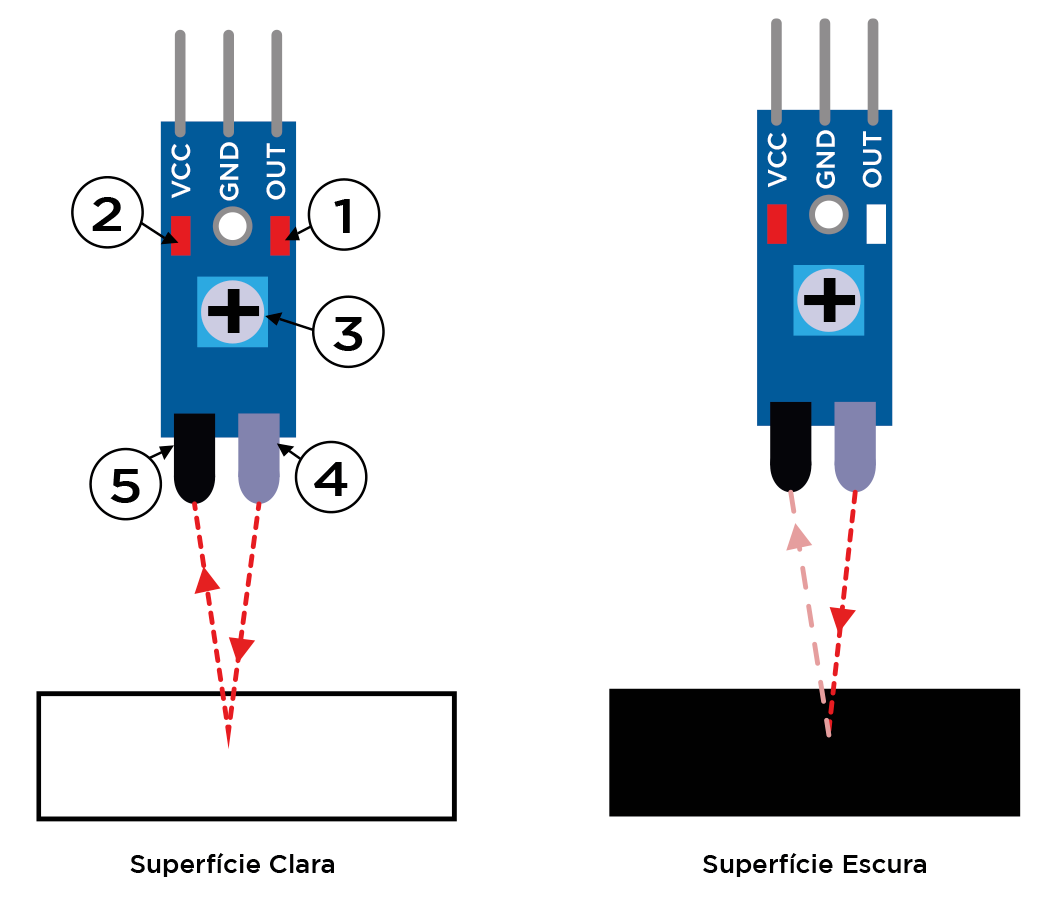 VCC GND OUT

2 1

3

5 4

Superfície Clara

VCC GND OUT

Superfície Escura